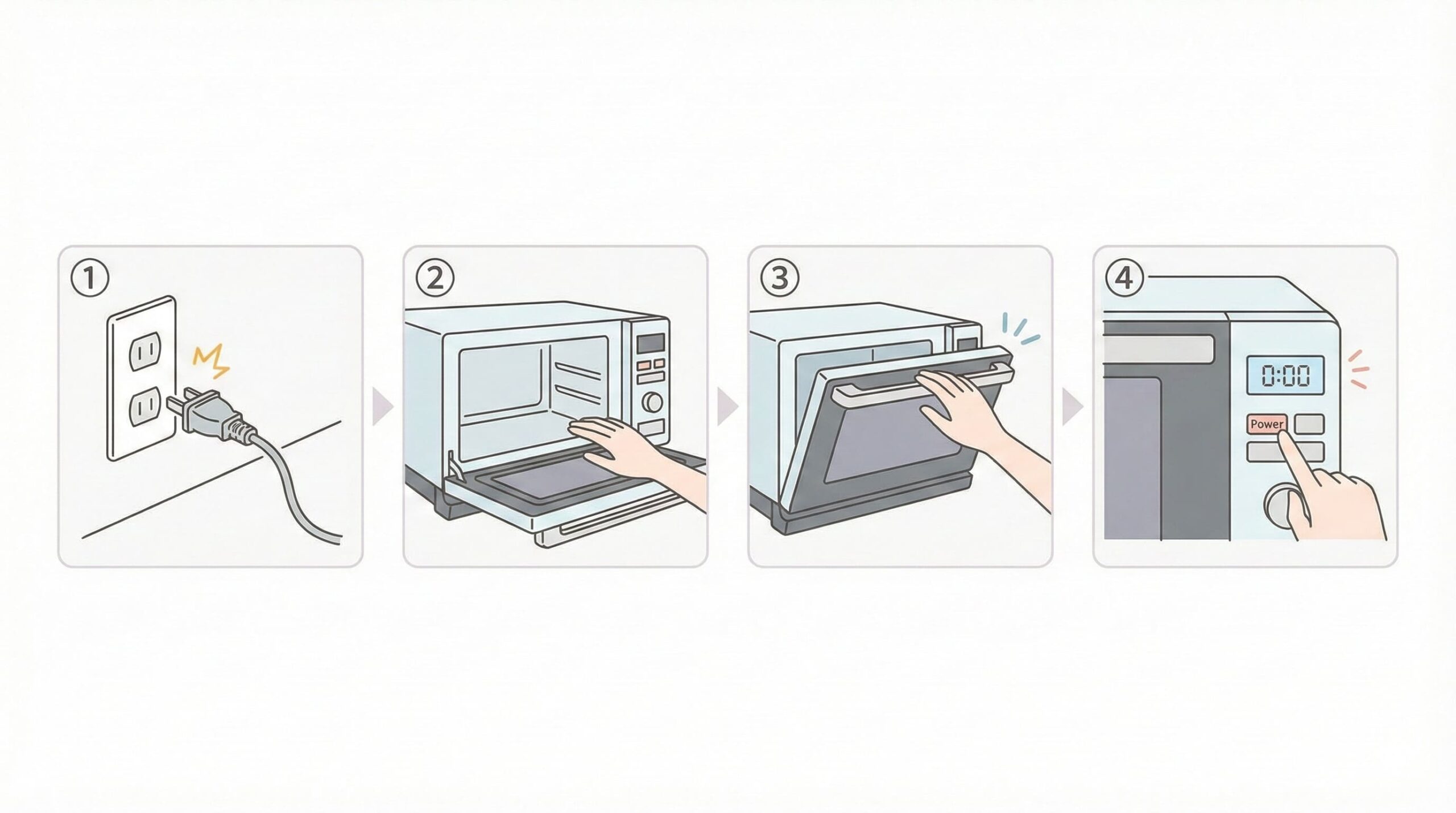 ①

②

③

④

0:00

Power